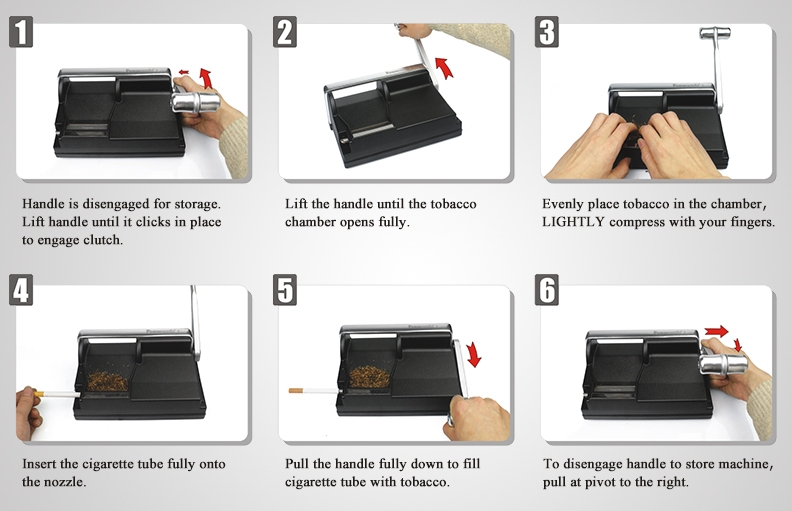 1

Handle is disengaged for storage. Lift handle until it clicks in place to engage clutch.

2

Lift the handle until the tobacco chamber opens fully.

3

Evenly place tobacco in the chamber, LIGHTLY compress with your fingers.

4

Insert the cigarette tube fully onto the nozzle.

5

Pull the handle fully down to fill cigarette tube with tobacco.

6

To disengage handle to store machine, pull at pivot to the right.