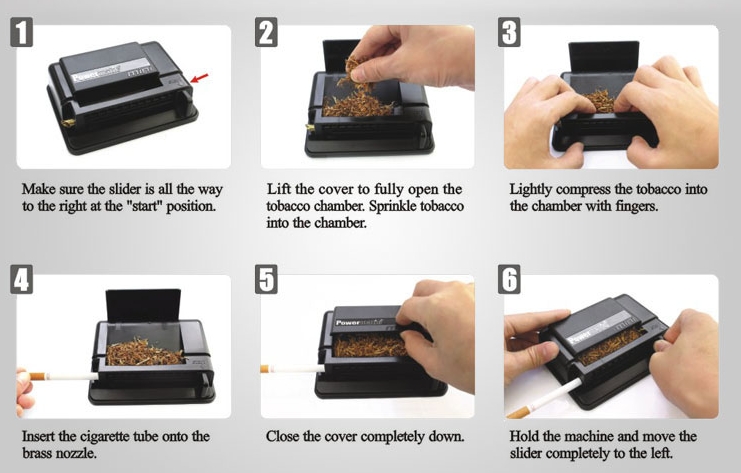 1

Powermatic mini

Make sure the slider is all the way to the right at the "start" position.

2

Lift the cover to fully open the tobacco chamber. Sprinkle tobacco into the chamber.

3

Lightly compress the tobacco into the chamber with fingers.

4

Insert the cigarette tube onto the brass nozzle.

5

Powermatic

Close the cover completely down.

6

Powermatic mini

Hold the machine and move the slider completely to the left.